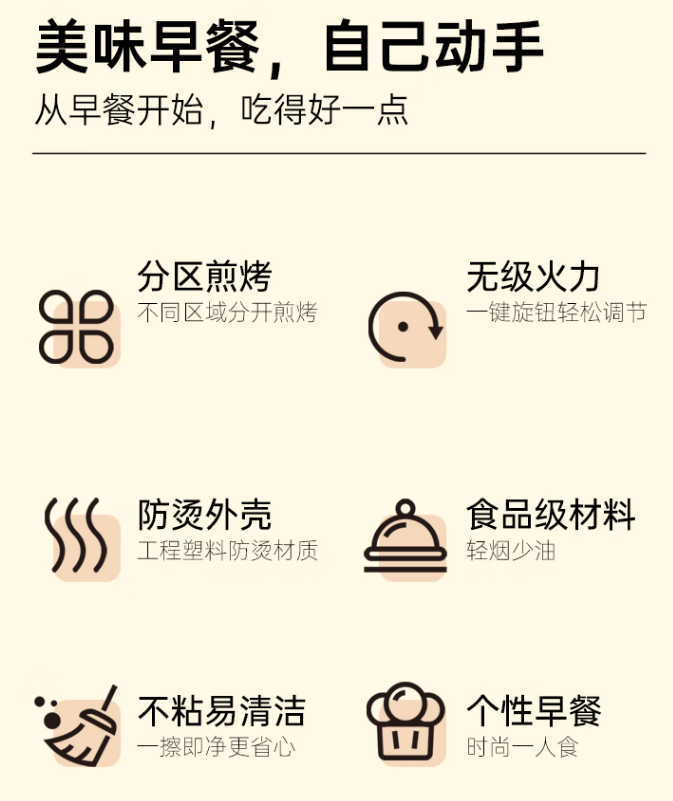 美味早餐，自己动手
从早餐开始，吃得好一点

分区煎烤
不同区域分开煎烤

无级火力
一键旋钮轻松调节

防烫外壳
工程塑料防烫材质

食品级材料
轻烟少油

不粘易清洁
一擦即净更省心

个性早餐
时尚一人食