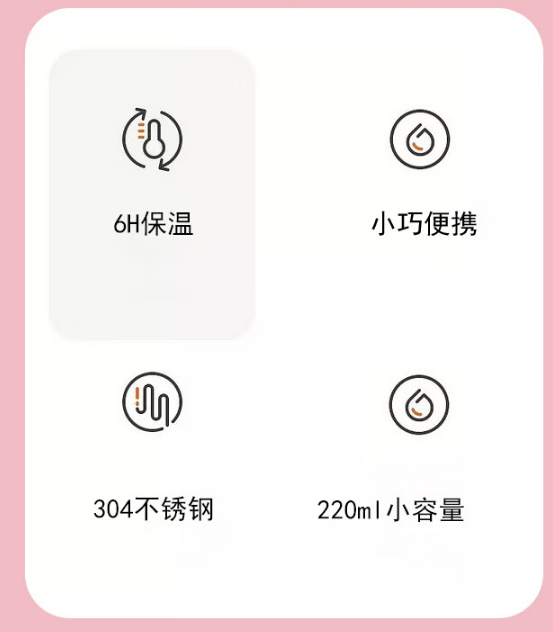 6H保温

小巧便携

304不锈钢

220ml小容量