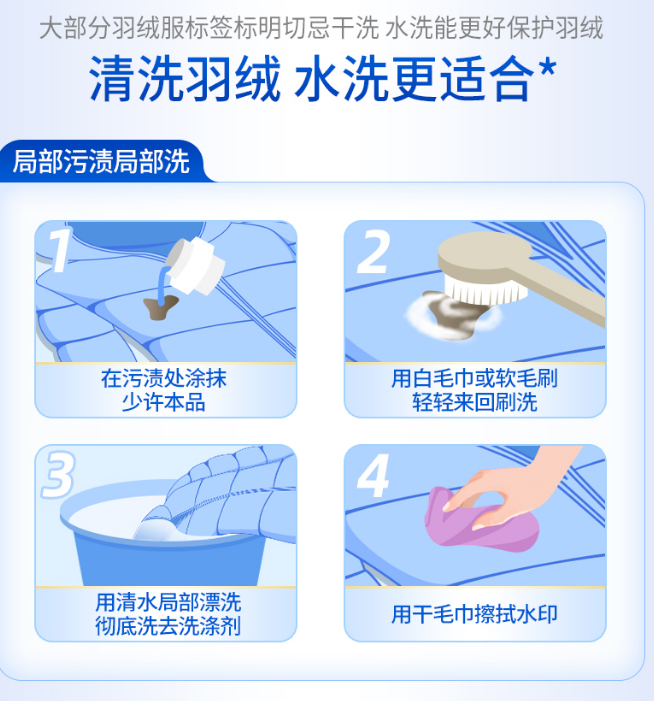 大部分羽绒服标签标明切忌干洗 水洗能更好保护羽绒

清洗羽绒 水洗更适合*

局部污渍局部洗

1

在污渍处涂抹少许本品

2

用白毛巾或软毛刷轻轻来回刷洗

3

用清水局部漂洗彻底洗去洗涤剂

4

用干毛巾擦拭水印