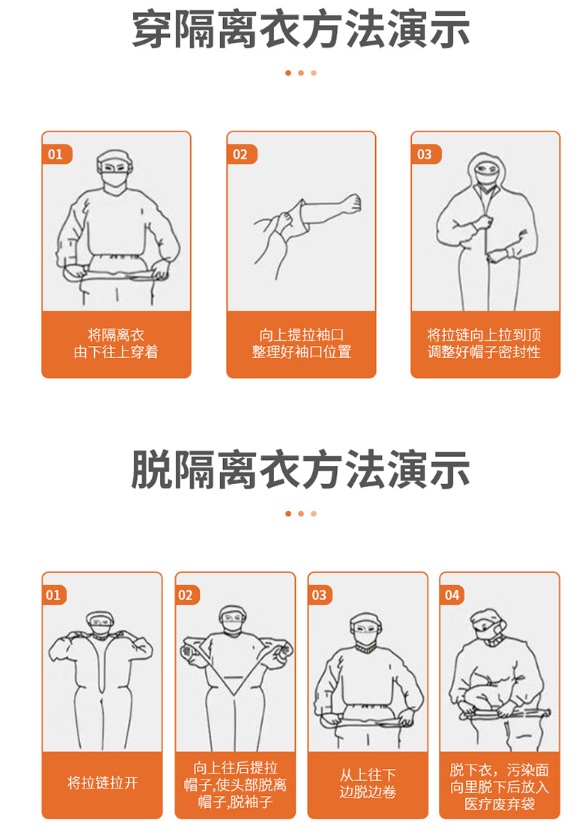 穿隔离衣方法演示

01
将隔离衣
由下往上穿着

02
向上提拉袖口
整理好袖口位置

03
将拉链向上拉到顶
调整好帽子密封性

脱隔离衣方法演示

01
将拉链拉开

02
向上往后提拉
帽子,使头部脱离
帽子,脱袖子

03
从上往下
边脱边卷

04
脱下衣，污染面
向里脱下后放入
医疗废弃袋